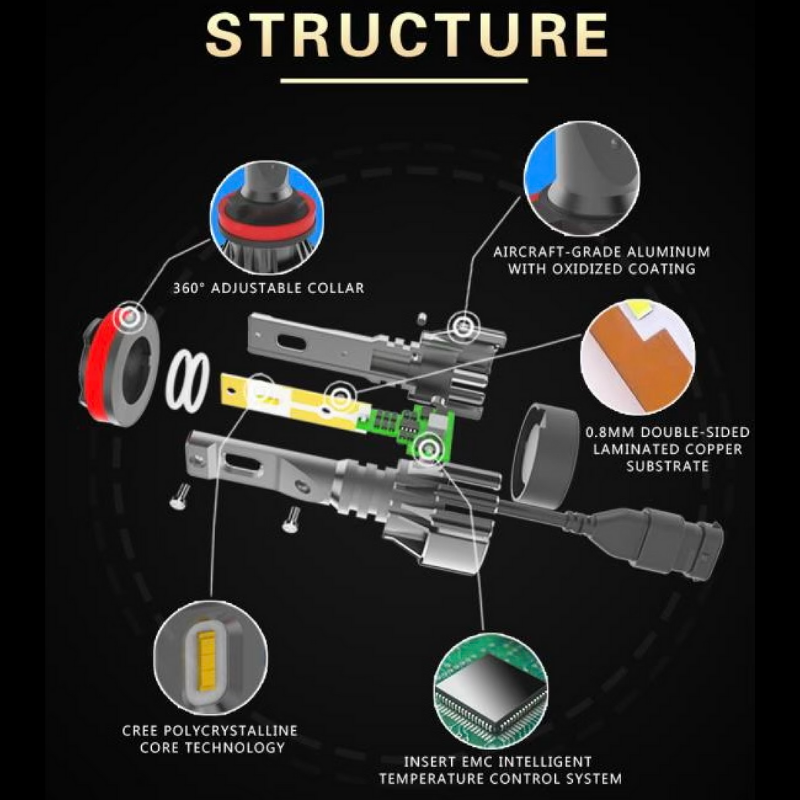 STRUCTURE

360° ADJUSTABLE COLLAR

AIRCRAFT-GRADE ALUMINUM WITH OXIDIZED COATING

0.8MM DOUBLE-SIDED LAMINATED COPPER SUBSTRATE

CREE POLYCRYSTALLINE CORE TECHNOLOGY

INSERT EMC INTELLIGENT TEMPERATURE CONTROL SYSTEM